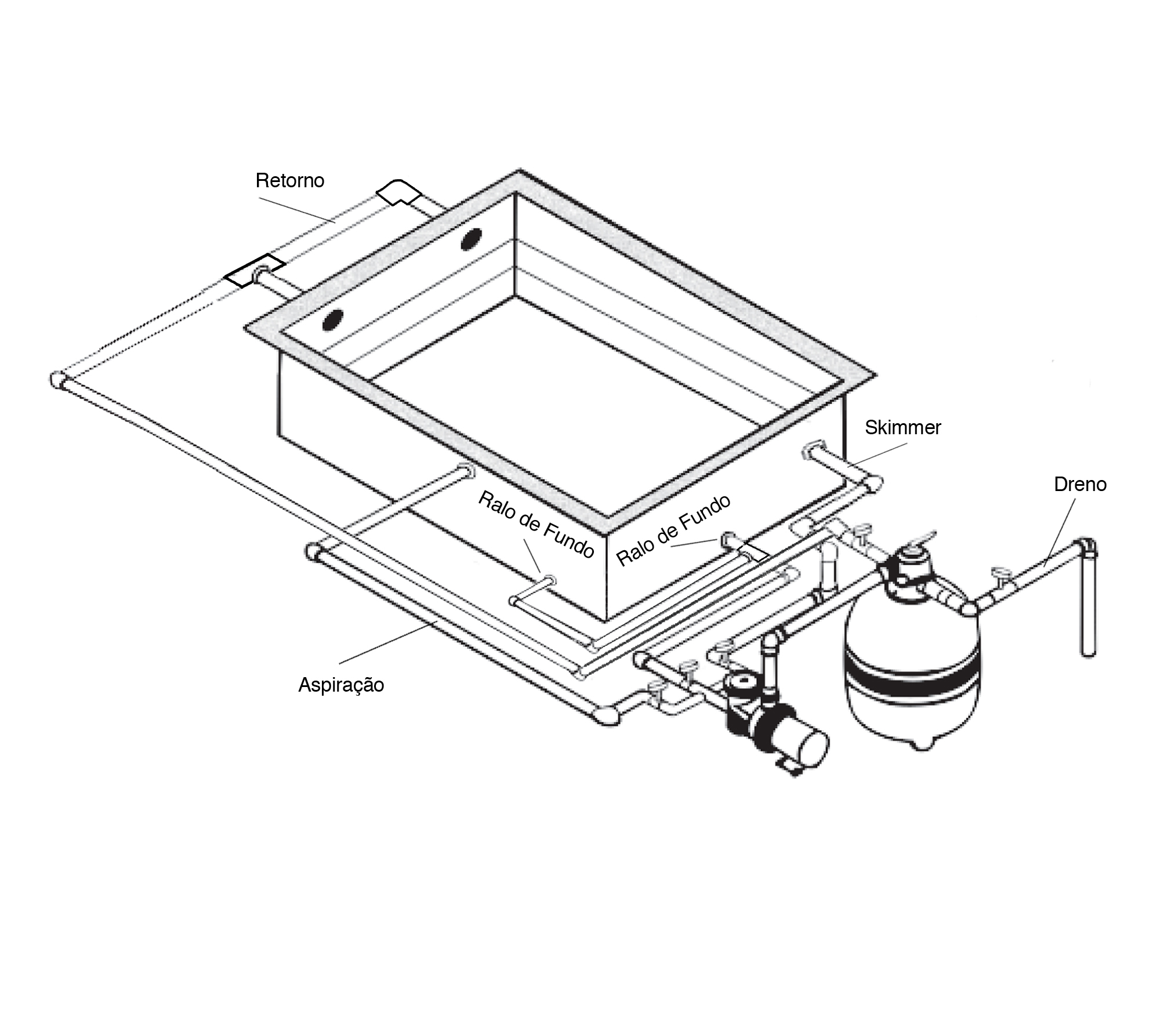 Retorno

Skimmer

Dreno

Ralo de Fundo

Ralo de Fundo

Aspiração